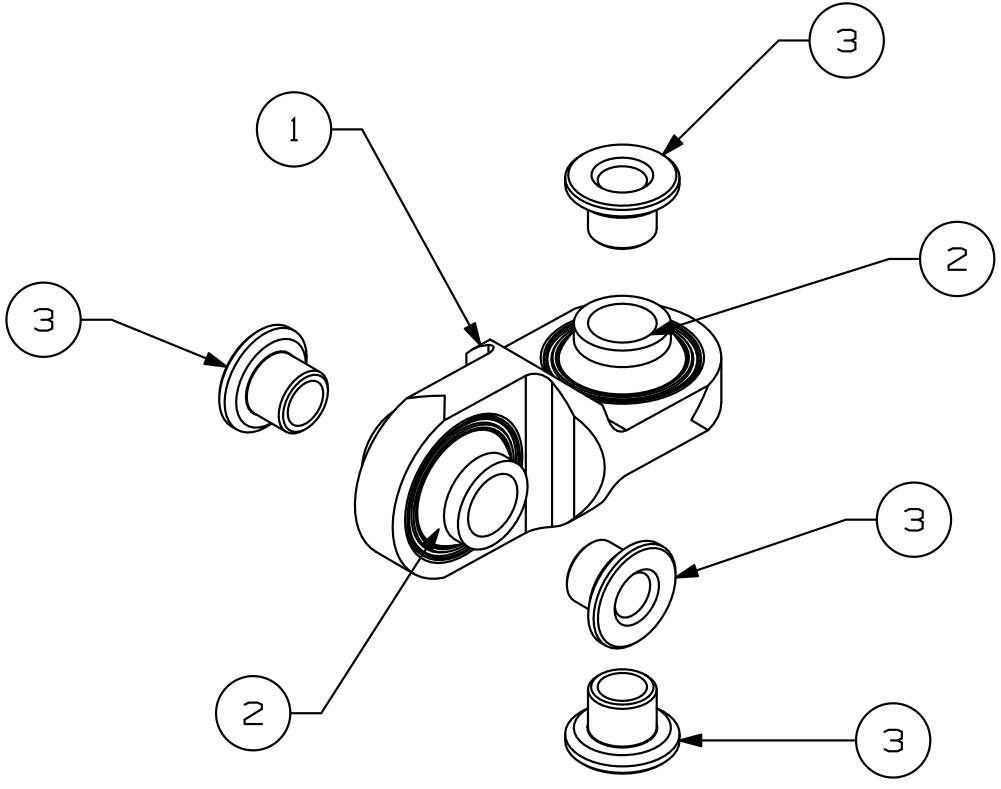 3

1

2

3

3

2

3